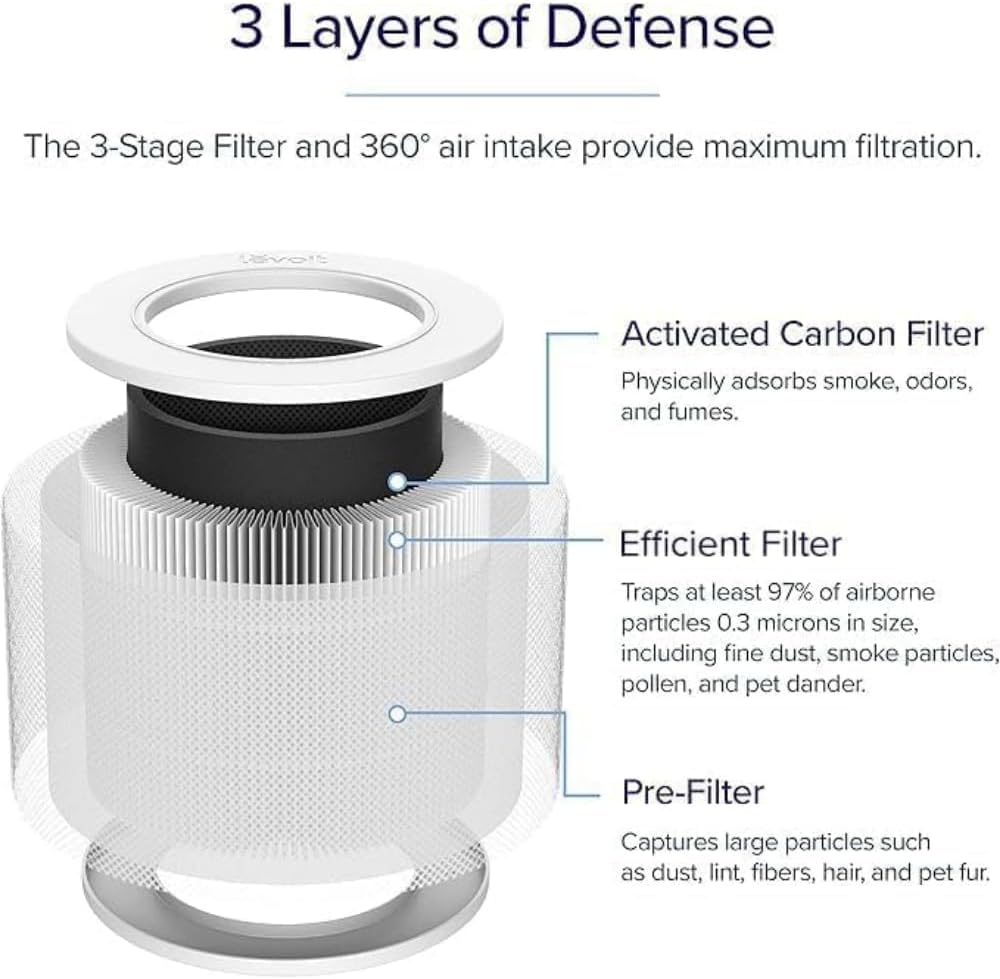 3 Layers of Defense

The 3-Stage Filter and 360° air intake provide maximum filtration.

levoit

Activated Carbon Filter

Physically adsorbs smoke, odors, and fumes.

Efficient Filter

Traps at least 97% of airborne particles 0.3 microns in size, including fine dust, smoke particles, pollen, and pet dander.

Pre-Filter

Captures large particles such as dust, lint, fibers, hair, and pet fur.